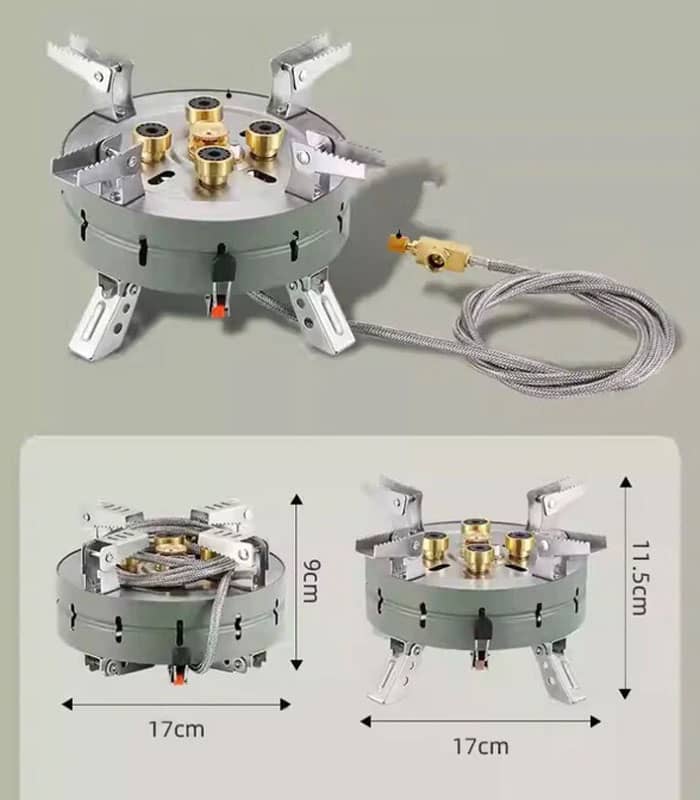 9cm

17cm

11.5cm

17cm