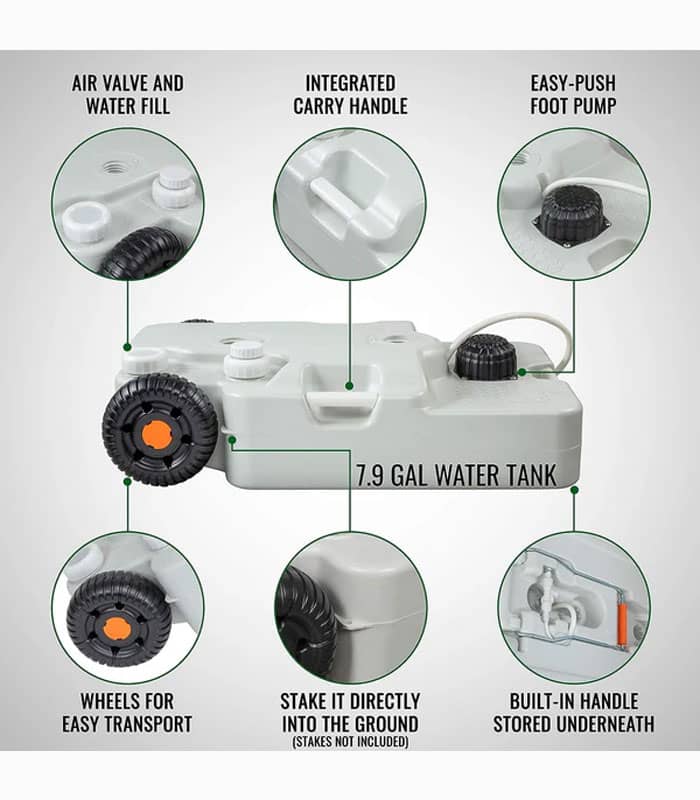 AIR VALVE AND WATER FILL

INTEGRATED CARRY HANDLE

EASY-PUSH FOOT PUMP

7.9 GAL WATER TANK

WHEELS FOR EASY TRANSPORT

STAKE IT DIRECTLY INTO THE GROUND
(STAKES NOT INCLUDED)

BUILT-IN HANDLE STORED UNDERNEATH