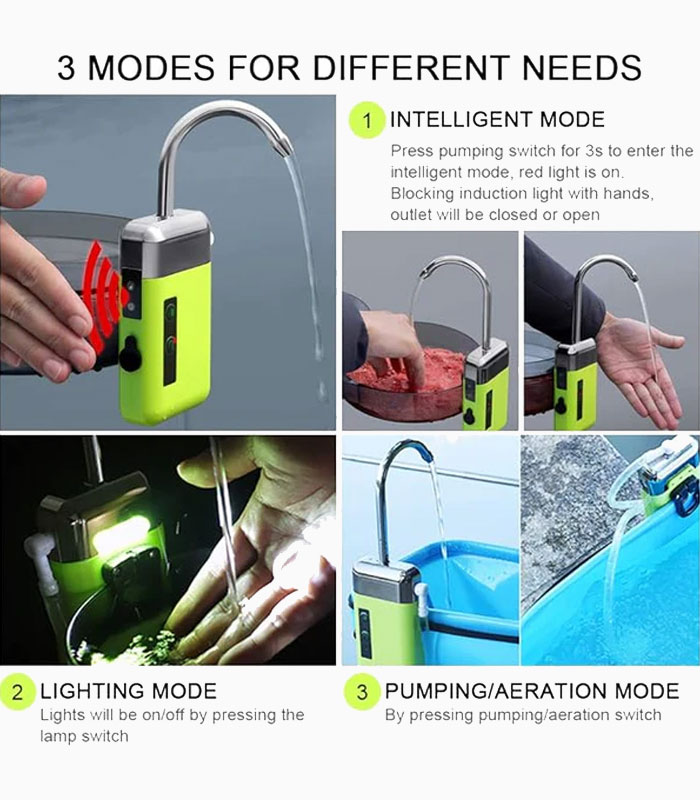 3 MODES FOR DIFFERENT NEEDS

1 INTELLIGENT MODE

Press pumping switch for 3s to enter the intelligent mode, red light is on. Blocking induction light with hands, outlet will be closed or open

2 LIGHTING MODE

Lights will be on/off by pressing the lamp switch

3 PUMPING/AERATION MODE

By pressing pumping/aeration switch